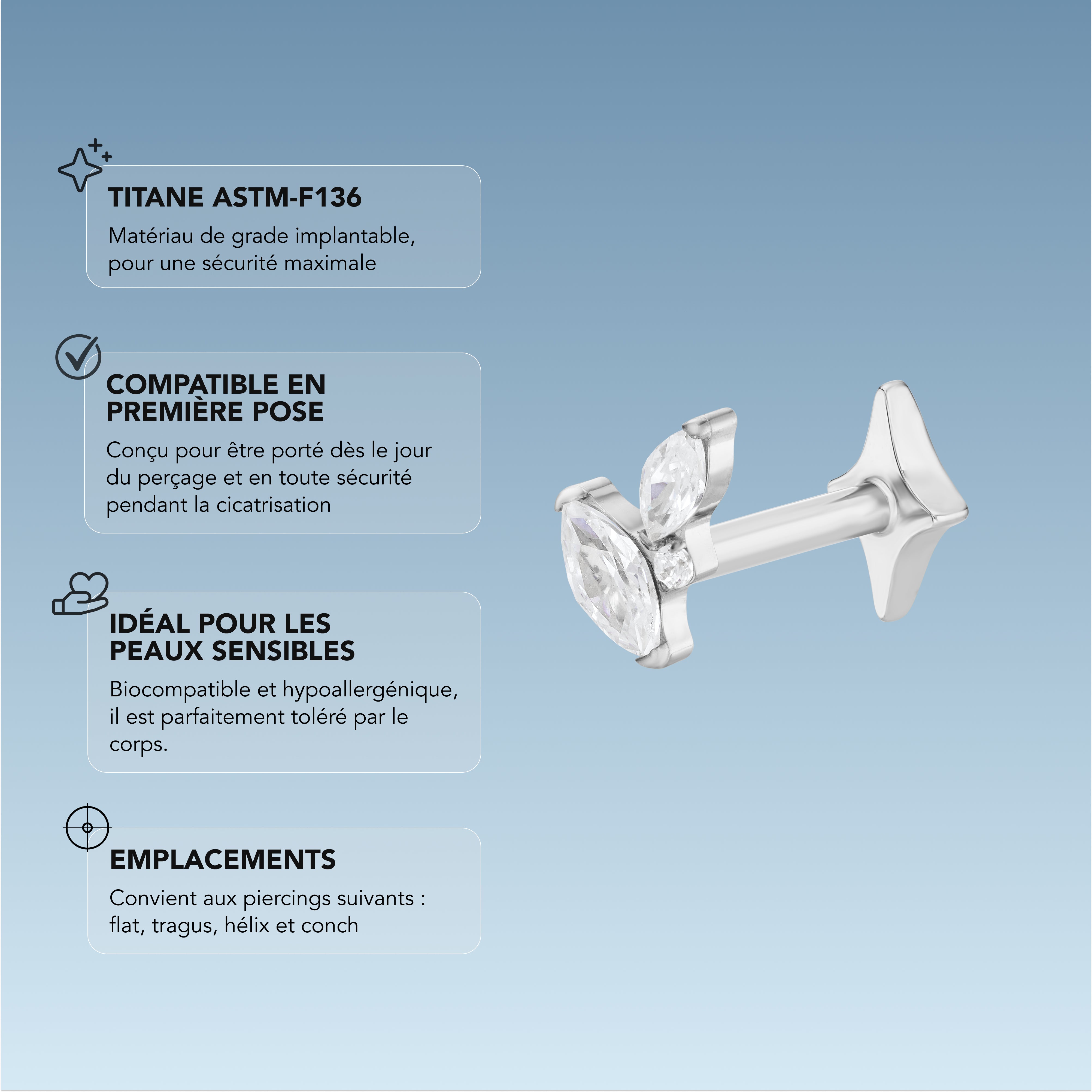 TITANE ASTM-F136

Matériau de grade implantable, pour une sécurité maximale

COMPATIBLE EN PREMIÈRE POSE

Conçu pour être porté dès le jour du perçage et en toute sécurité pendant la cicatrisation

IDÉAL POUR LES PEAUX SENSIBLES

Biocompatible et hypoallergénique, il est parfaitement toléré par le corps.

EMPLACEMENTS

Convient aux piercings suivants : flat, tragus, hélix et conch