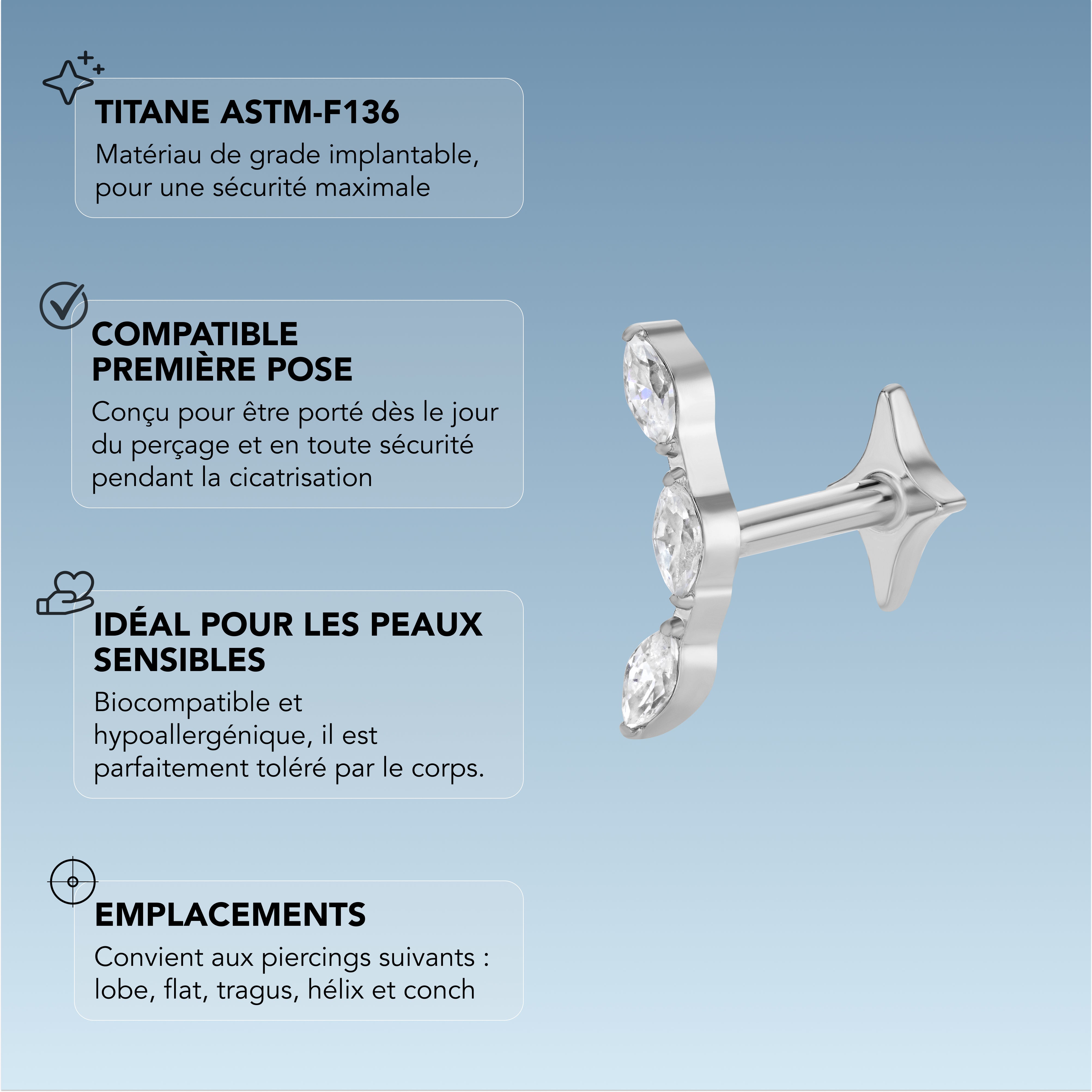 TITANE ASTM-F136

Matériau de grade implantable, pour une sécurité maximale

COMPATIBLE PREMIÈRE POSE

Conçu pour être porté dès le jour du perçage et en toute sécurité pendant la cicatrisation

IDÉAL POUR LES PEAUX SENSIBLES

Biocompatible et hypoallergénique, il est parfaitement toléré par le corps.

EMPLACEMENTS

Convient aux piercings suivants : lobe, flat, tragus, hélix et conch