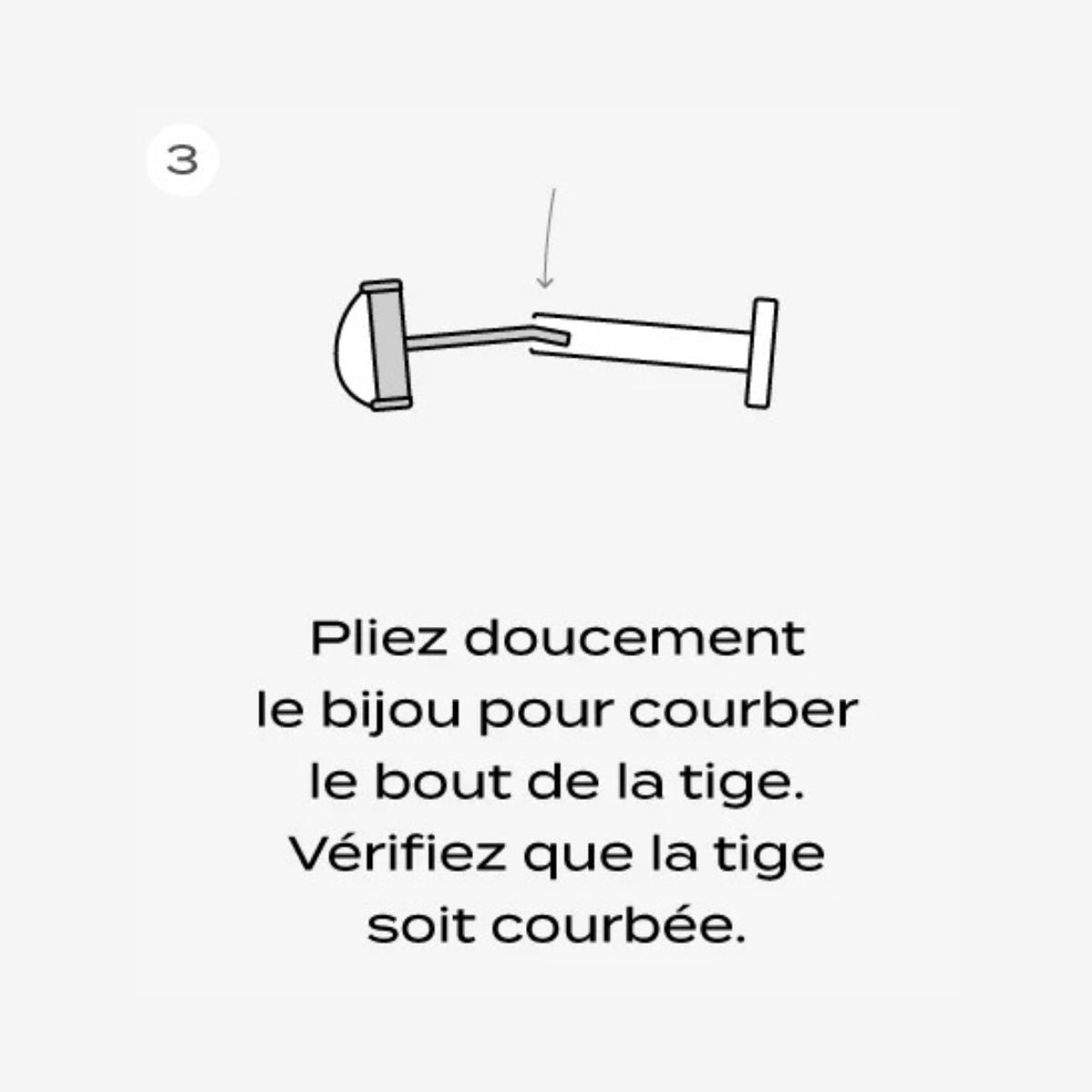 3

Pliez doucement le bijou pour courber le bout de la tige. Vérifiez que la tige soit courbée.